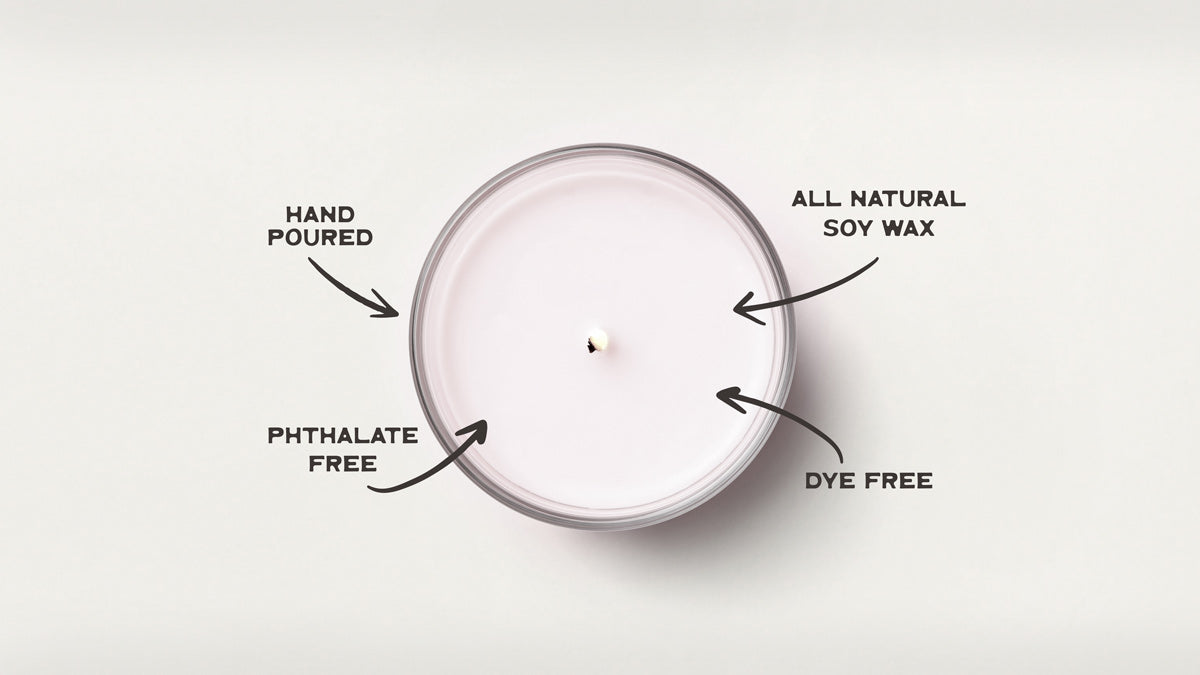 HAND POURED

ALL NATURAL SOY WAX

PHTHALATE FREE

DYE FREE